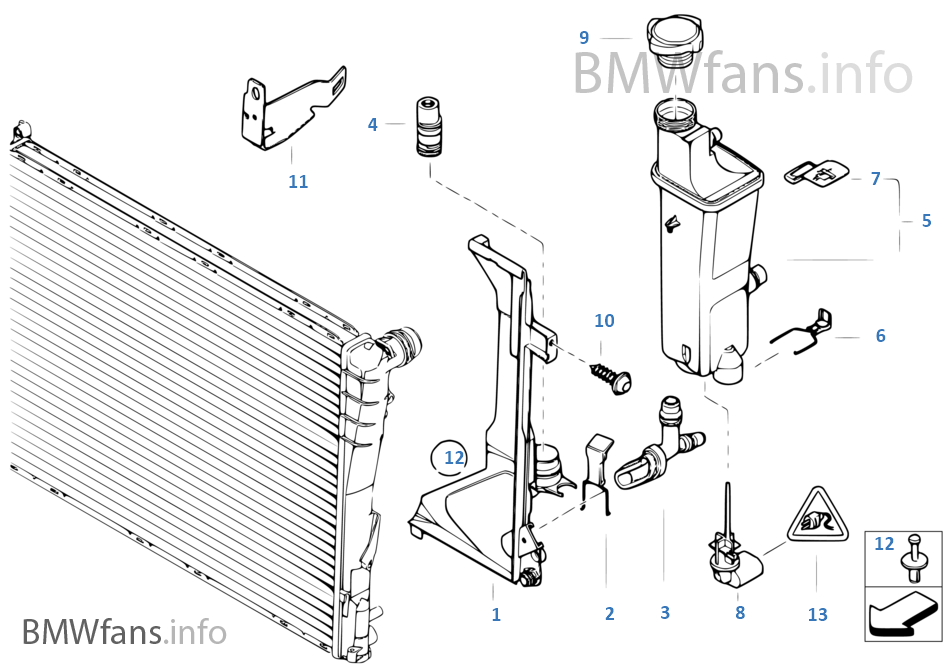 9
BMWfans.info
4
11
7
5
10
6
12
1
2
3
8
13
12
BMWfans.info